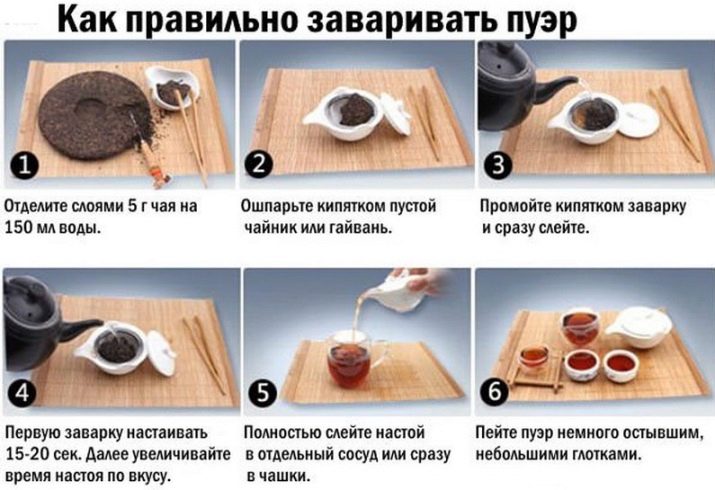 Как правильно заваривать пуэр

1

Отделите слоями 5 г чая на 150 мл воды.

2

Ошпарьте кипятком пустой чайник или гайвань.

3

Промойте кипятком заварку и сразу слейте.

4

Первую заварку настаивать 15-20 сек. Далее увеличивайте время настоя по вкусу.

5

Полностью слейте настой в отдельный сосуд или сразу в чашки.

6

Пейте пуэр немного остывшим, небольшими глотками.